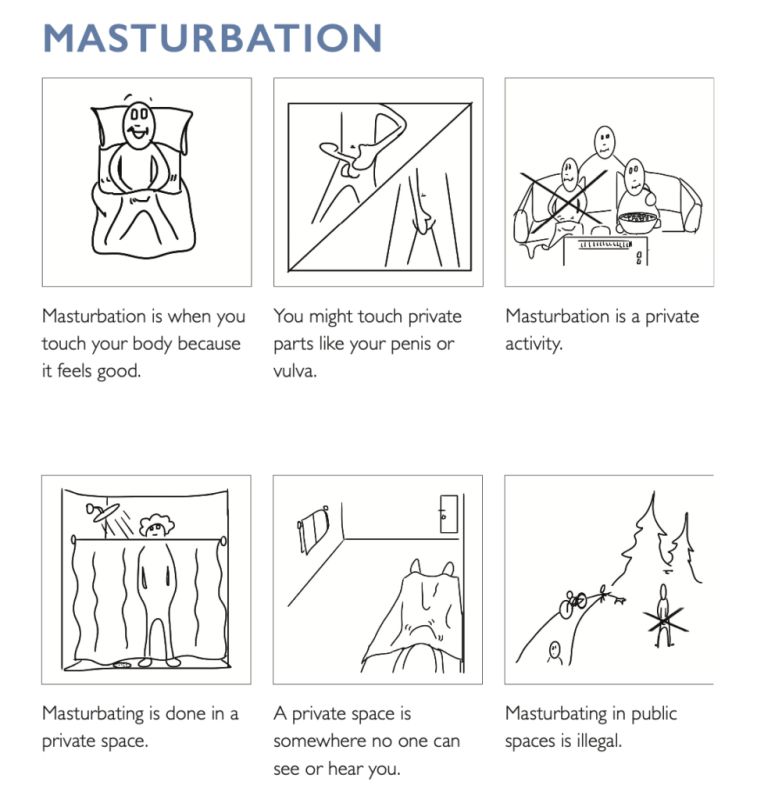 MASTURBATION

Masturbation is when you touch your body because it feels good.

You might touch private parts like your penis or vulva.

Masturbation is a private activity.

Masturbating is done in a private space.

A private space is somewhere no one can see or hear you.

Masturbating in public spaces is illegal.